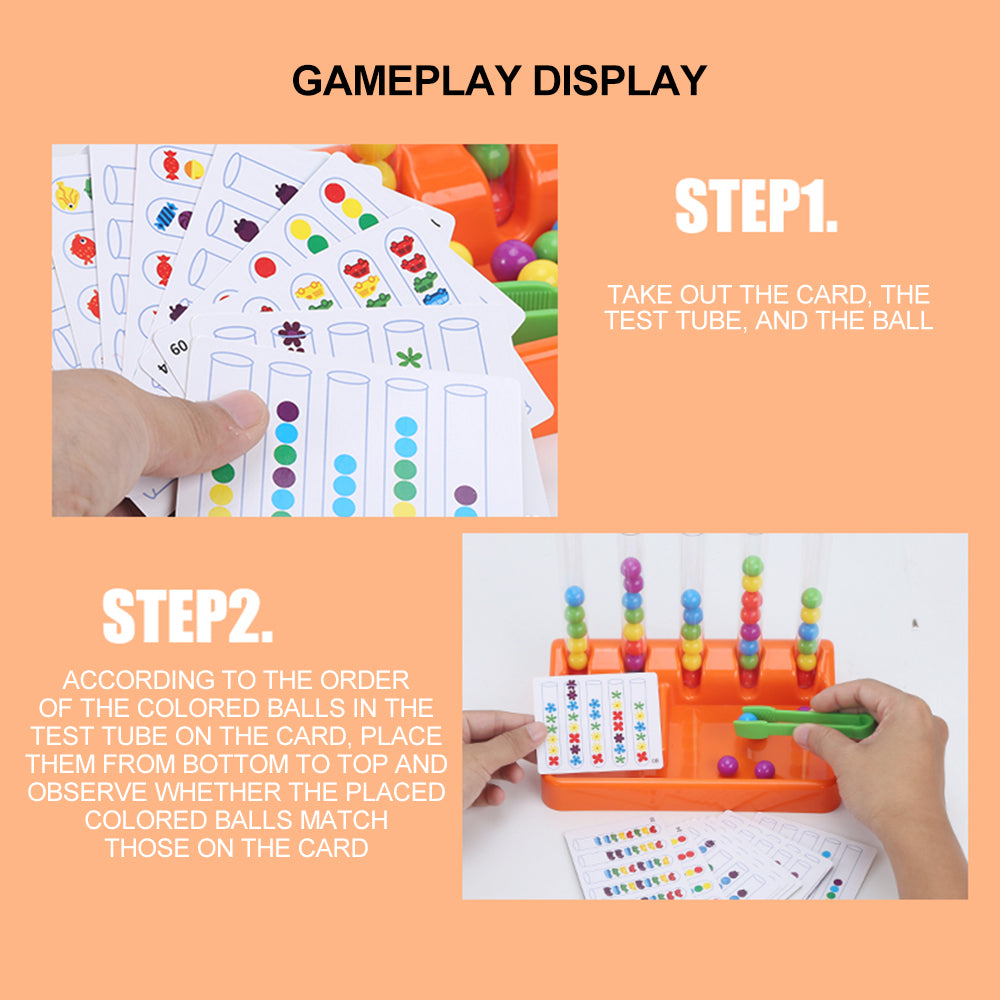 GAMEPLAY DISPLAY

STEP1.

TAKE OUT THE CARD, THE TEST TUBE, AND THE BALL

09

STEP2.

ACCORDING TO THE ORDER OF THE COLORED BALLS IN THE TEST TUBE ON THE CARD, PLACE THEM FROM BOTTOM TO TOP AND OBSERVE WHETHER THE PLACED COLORED BALLS MATCH THOSE ON THE CARD