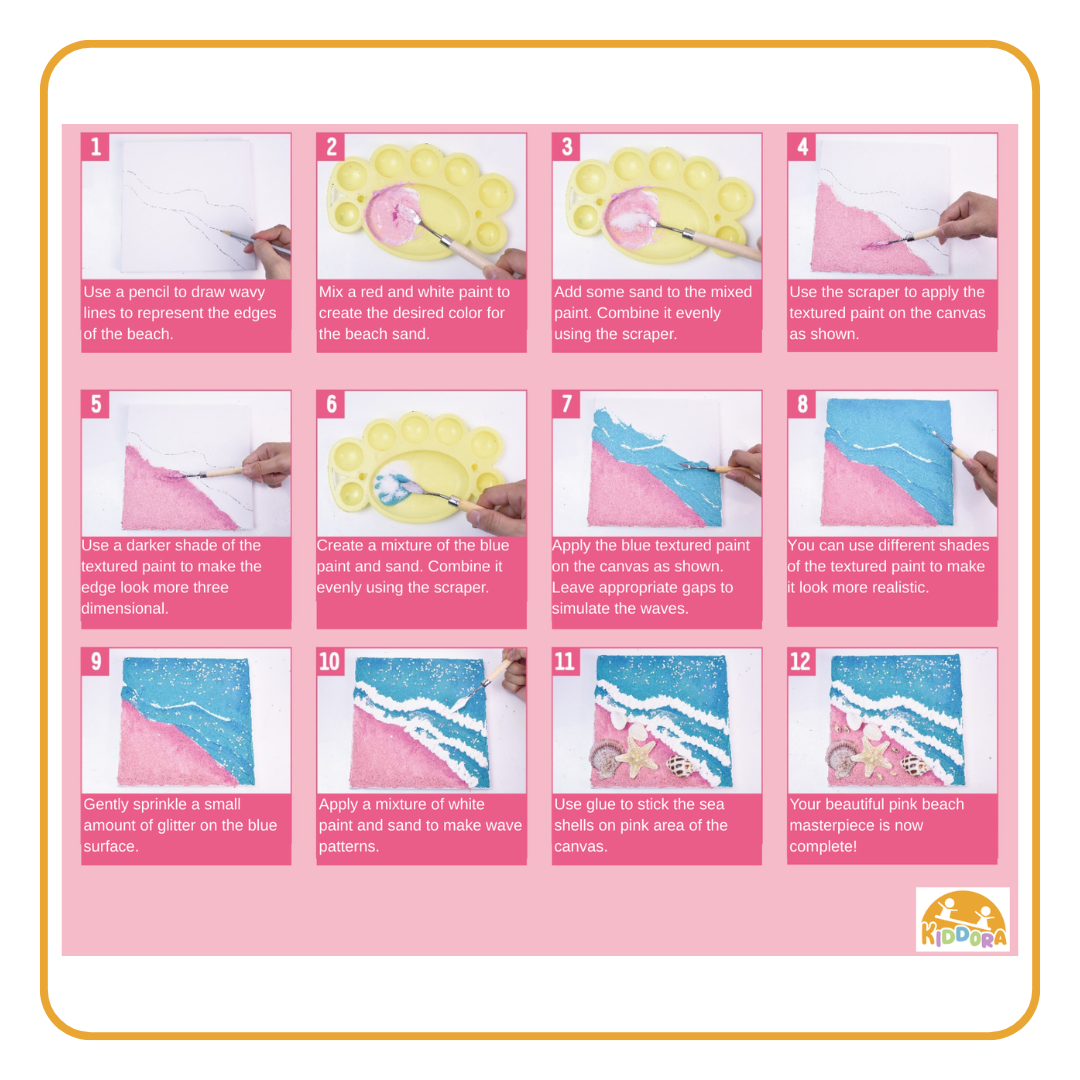 1
Use a pencil to draw wavy lines to represent the edges of the beach.

2
Mix a red and white paint to create the desired color for the beach sand.

3
Add some sand to the mixed paint. Combine it evenly using the scraper.

4
Use the scraper to apply the textured paint on the canvas as shown.

5
Use a darker shade of the textured paint to make the edge look more three dimensional.

6
Create a mixture of the blue paint and sand. Combine it evenly using the scraper.

7
Apply the blue textured paint on the canvas as shown. Leave appropriate gaps to simulate the waves.

8
You can use different shades of the textured paint to make it look more realistic.

9
Gently sprinkle a small amount of glitter on the blue surface.

10
Apply a mixture of white paint and sand to make wave patterns.

11
Use glue to stick the sea shells on pink area of the canvas.

12
Your beautiful pink beach masterpiece is now complete!

KIDDORA