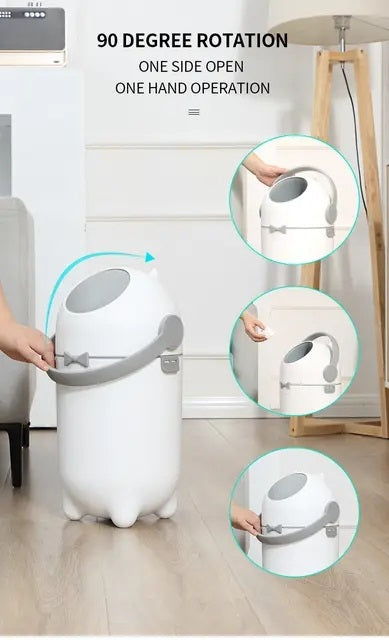 90 DEGREE ROTATION
ONE SIDE OPEN
ONE HAND OPERATION