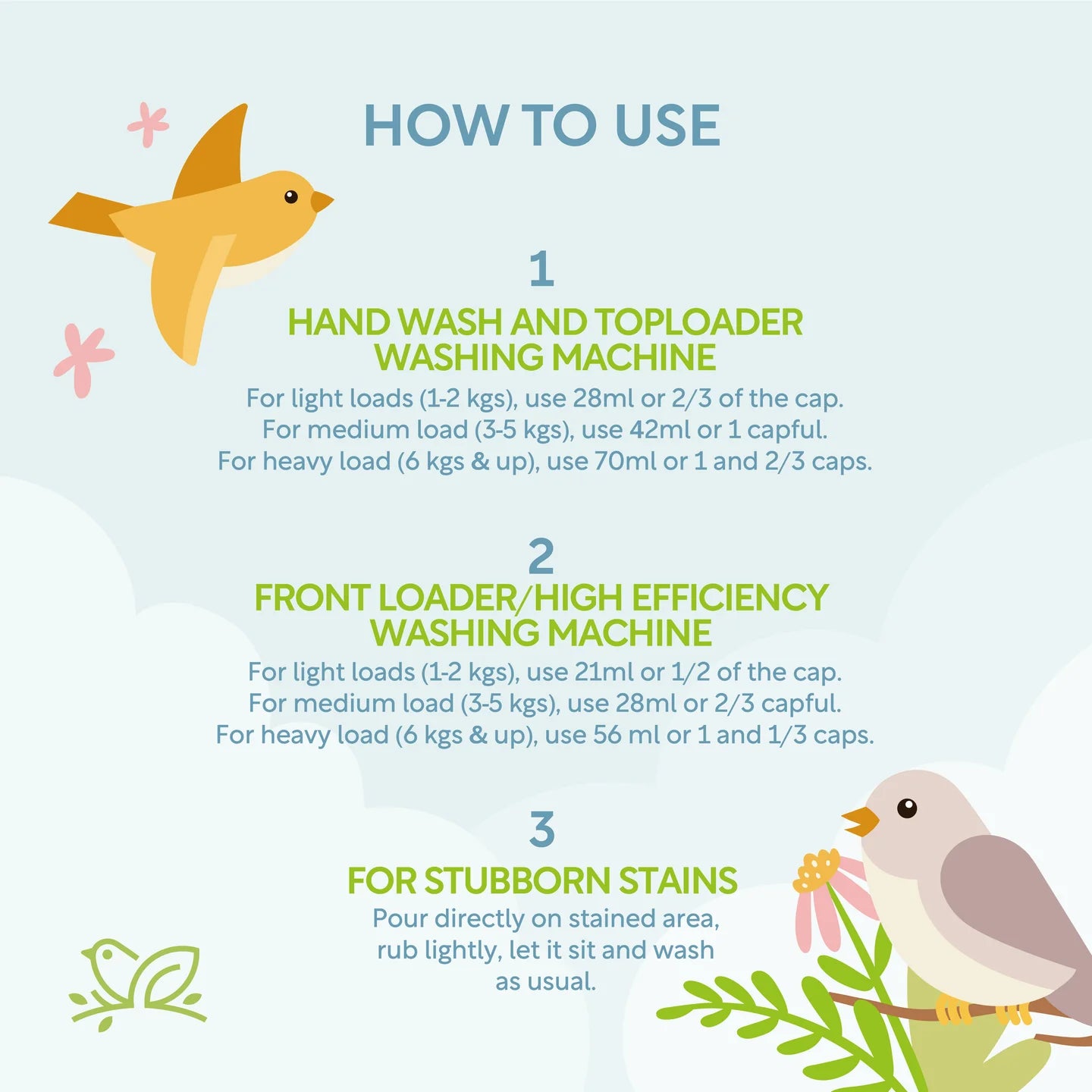 HOW TO USE

1
HAND WASH AND TOPLOADER WASHING MACHINE
For light loads (1-2 kgs), use 28ml or 2/3 of the cap.
For medium load (3-5 kgs), use 42ml or 1 capful.
For heavy load (6 kgs & up), use 70ml or 1 and 2/3 caps.

2
FRONT LOADER/HIGH EFFICIENCY WASHING MACHINE
For light loads (1-2 kgs), use 21ml or 1/2 of the cap.
For medium load (3-5 kgs), use 28ml or 2/3 capful.
For heavy load (6 kgs & up), use 56 ml or 1 and 1/3 caps.

3
FOR STUBBORN STAINS
Pour directly on stained area, rub lightly, let it sit and wash as usual.