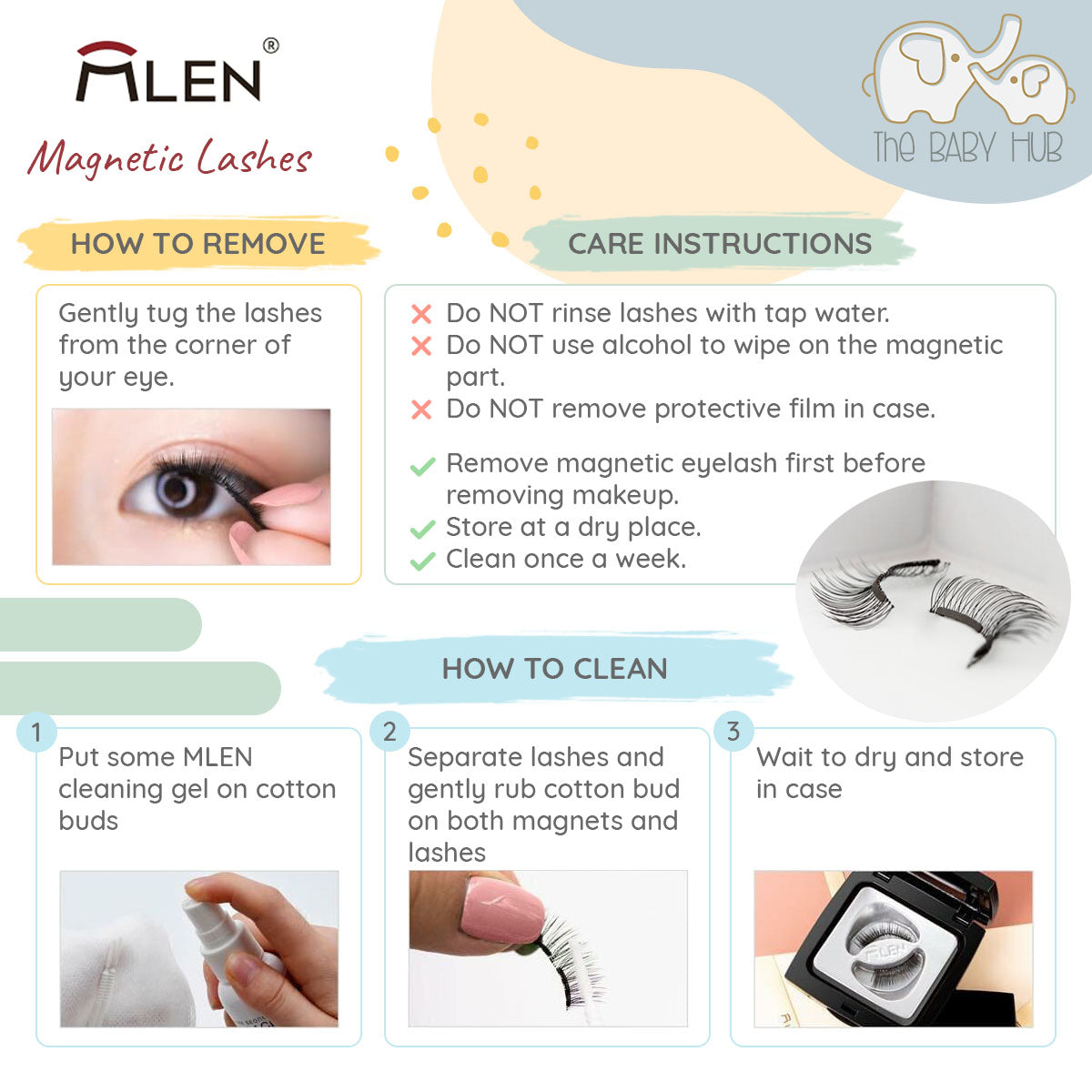 MLEN®

Magnetic Lashes

The BABY HUB

HOW TO REMOVE

Gently tug the lashes from the corner of your eye.

CARE INSTRUCTIONS

Do NOT rinse lashes with tap water.
Do NOT use alcohol to wipe on the magnetic part.
Do NOT remove protective film in case.

Remove magnetic eyelash first before removing makeup.
Store at a dry place.
Clean once a week.

HOW TO CLEAN

1
Put some MLEN cleaning gel on cotton buds

2
Separate lashes and gently rub cotton bud on both magnets and lashes

3
Wait to dry and store in case

MLEN